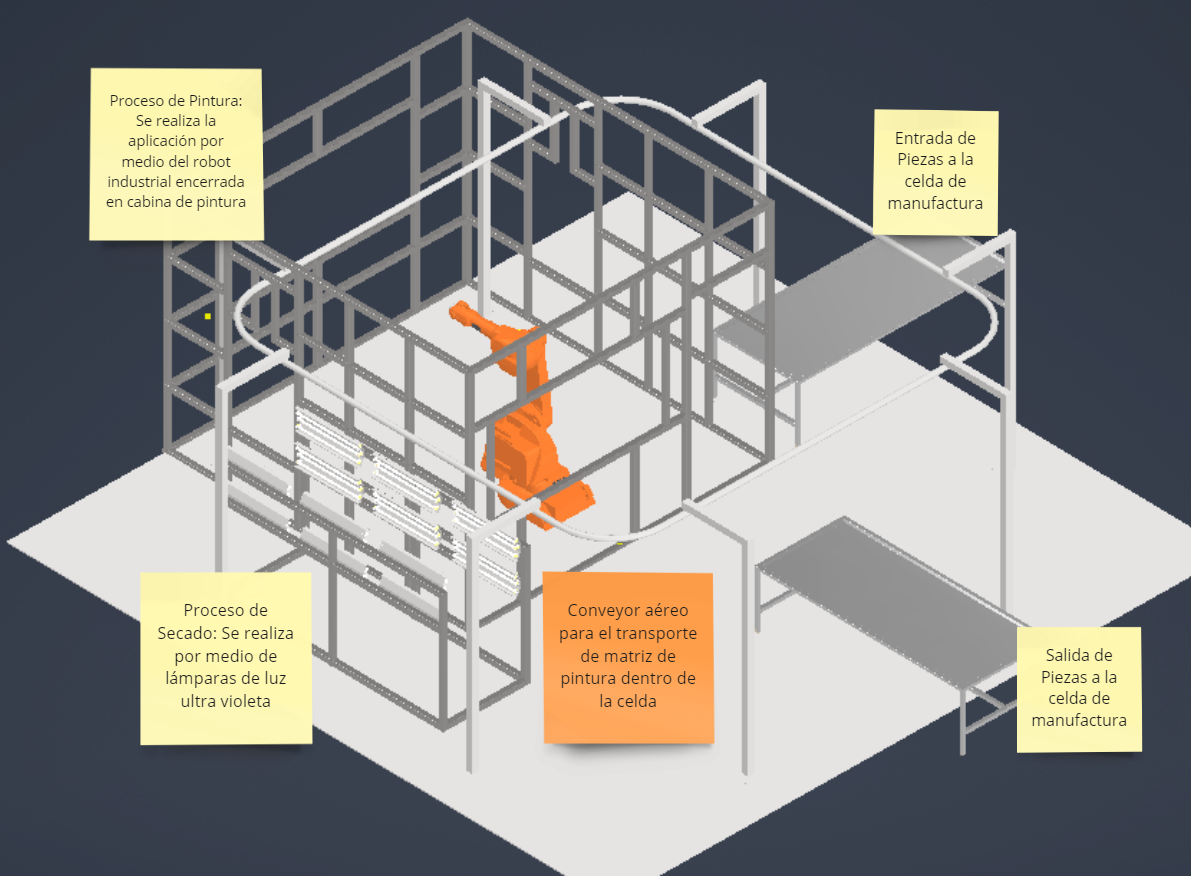 Proceso de Pintura: Se realiza la aplicación por medio del robot industrial encerrada en cabina de pintura

Entrada de Piezas a la celda de manufactura

Proceso de Secado: Se realiza por medio de lámparas de luz ultra violeta

Conveyor aéreo para el transporte de matriz de pintura dentro de la celda

Salida de Piezas a la celda de manufactura